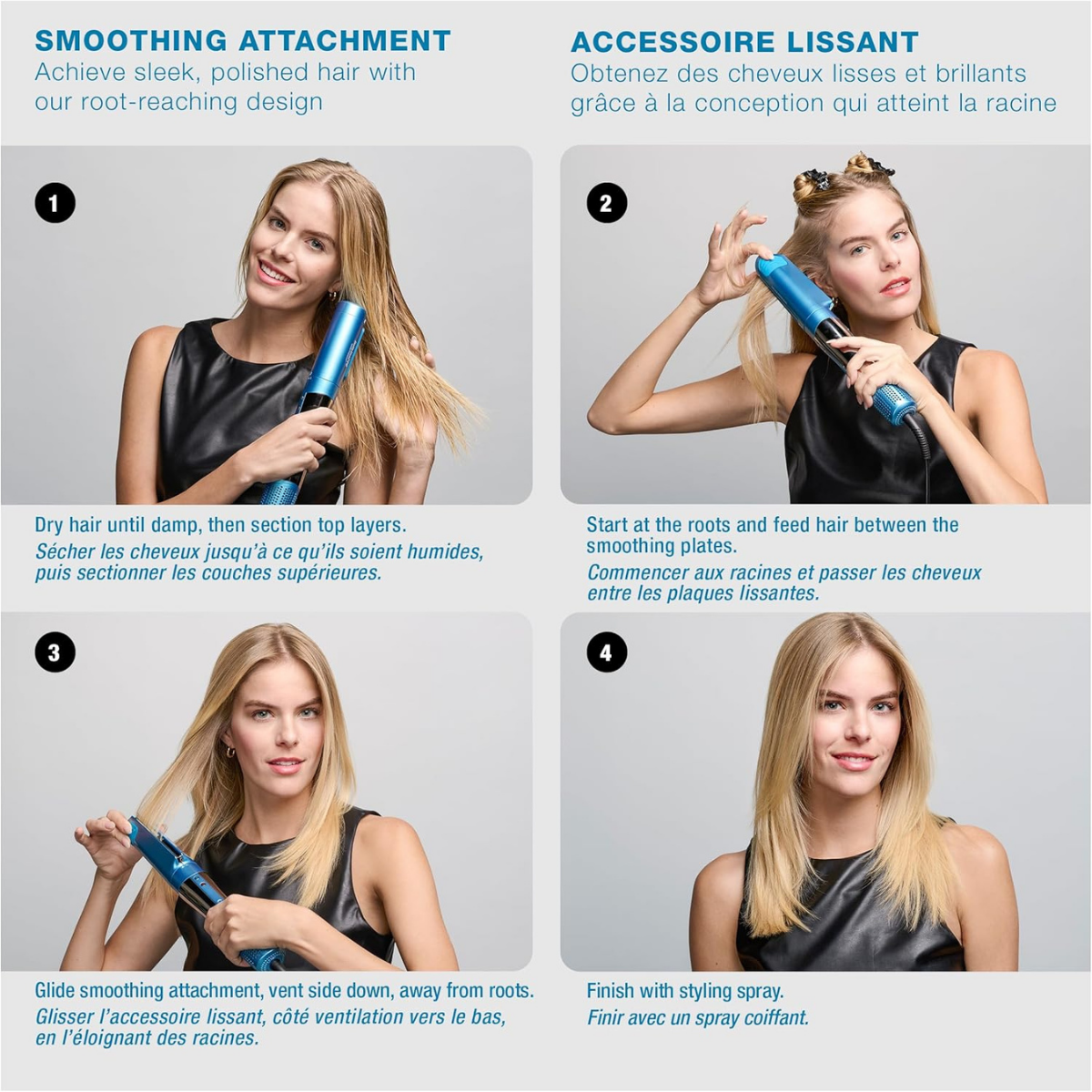 SMOOTHING ATTACHMENT
Achieve sleek, polished hair with our root-reaching design

ACCESSOIRE LISSANT
Obtenez des cheveux lisses et brillants grâce à la conception qui atteint la racine

1

Dry hair until damp, then section top layers.
Sécher les cheveux jusqu'à ce qu'ils soient humides, puis sectionner les couches supérieures.

2

Start at the roots and feed hair between the smoothing plates.
Commencer aux racines et passer les cheveux entre les plaques lissantes.

3

Glide smoothing attachment, vent side down, away from roots.
Glisser l'accessoire lissant, côté ventilation vers le bas, en l'éloignant des racines.

4

Finish with styling spray.
Finir avec un spray coiffant.